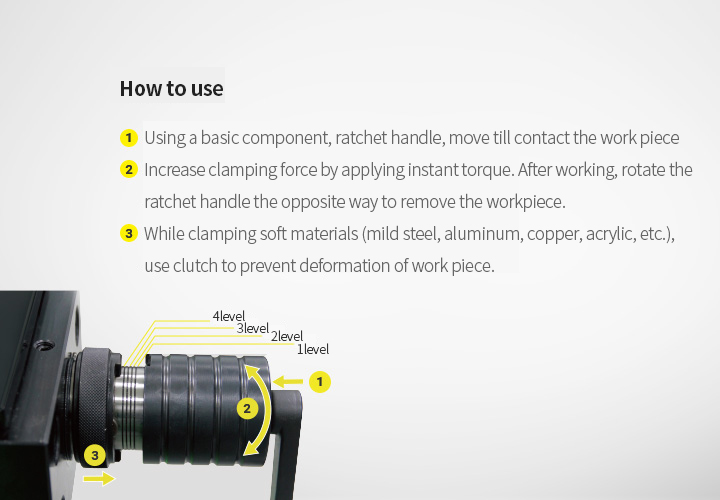 How to use

1 Using a basic component, ratchet handle, move till contact the work piece

2 Increase clamping force by applying instant torque. After working, rotate the ratchet handle the opposite way to remove the workpiece.

3 While clamping soft materials (mild steel, aluminum, copper, acrylic, etc.), use clutch to prevent deformation of work piece.

4level
3level
2level
1level
1
2
3